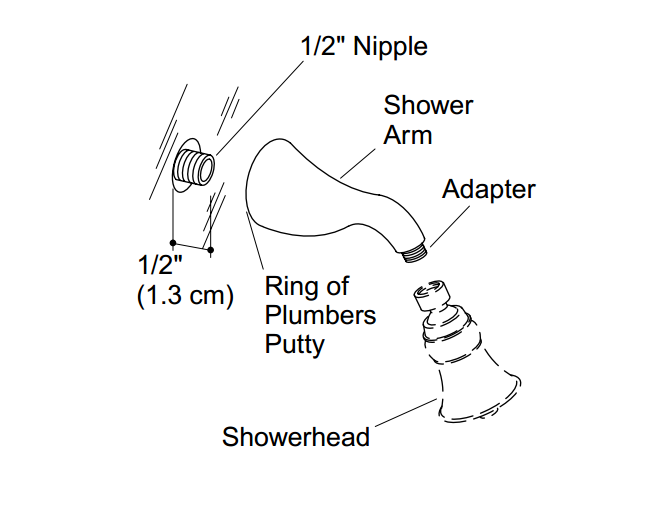 1/2" Nipple

Shower Arm

Adapter

1/2" (1.3 cm)

Ring of Plumbers Putty

Showerhead