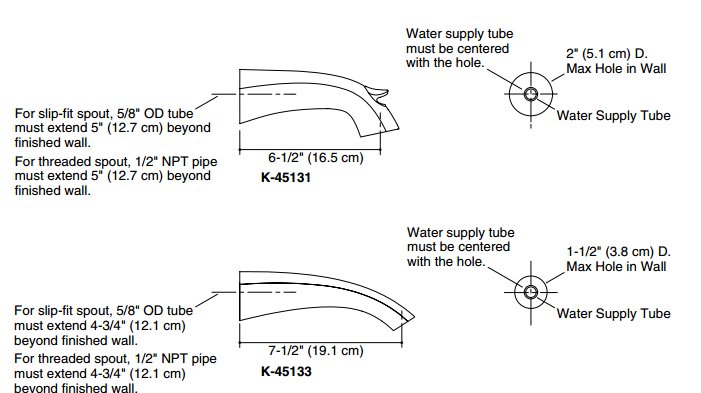 For slip-fit spout, 5/8" OD tube must extend 5" (12.7 cm) beyond finished wall.

For threaded spout, 1/2" NPT pipe must extend 5" (12.7 cm) beyond finished wall.

6-1/2" (16.5 cm)

K-45131

Water supply tube must be centered with the hole.

2" (5.1 cm) D. Max Hole in Wall

Water Supply Tube

For slip-fit spout, 5/8" OD tube must extend 4-3/4" (12.1 cm) beyond finished wall.

For threaded spout, 1/2" NPT pipe must extend 4-3/4" (12.1 cm) beyond finished wall.

7-1/2" (19.1 cm)

K-45133

Water supply tube must be centered with the hole.

1-1/2" (3.8 cm) D. Max Hole in Wall

Water Supply Tube