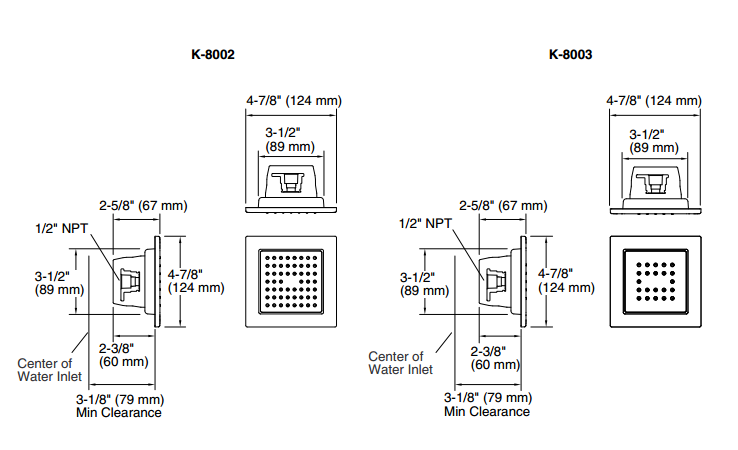 K-8002

4-7/8" (124 mm)

3-1/2" (89 mm)

2-5/8" (67 mm)

1/2" NPT

3-1/2" (89 mm)

4-7/8" (124 mm)

2-3/8" (60 mm)

Center of Water Inlet

3-1/8" (79 mm) Min Clearance

K-8003

4-7/8" (124 mm)

3-1/2" (89 mm)

2-5/8" (67 mm)

1/2" NPT

3-1/2" (89 mm)

4-7/8" (124 mm)

2-3/8" (60 mm)

Center of Water Inlet

3-1/8" (79 mm) Min Clearance